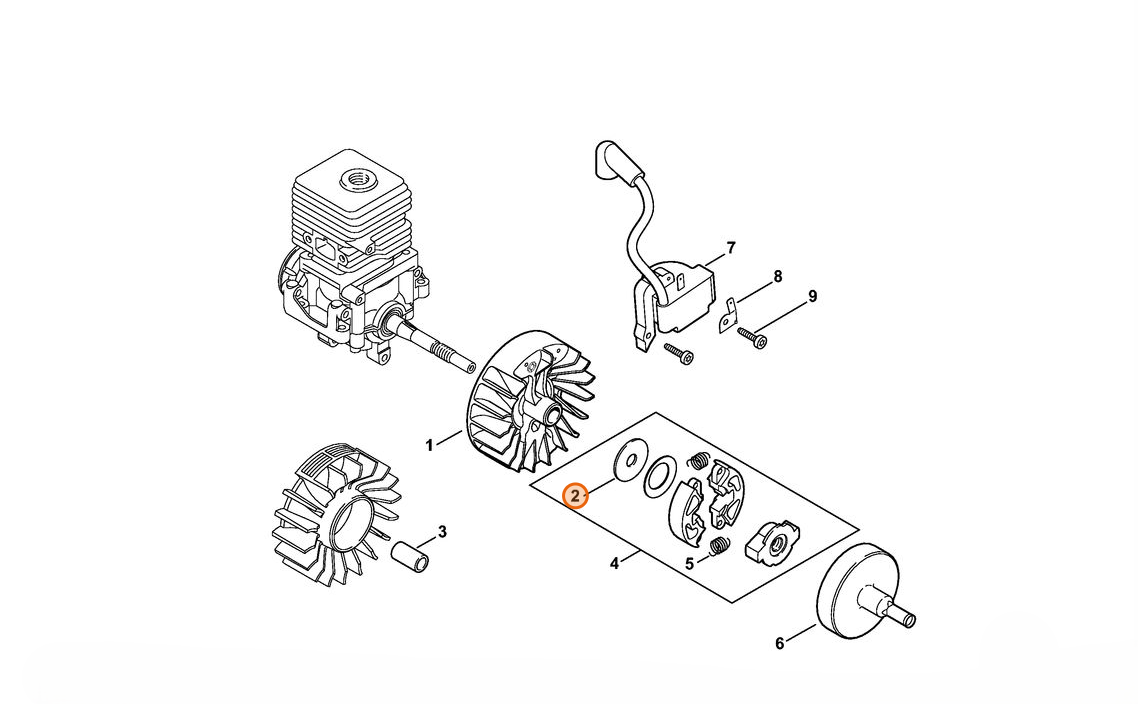 7
8
9
1
2
3
4
5
6